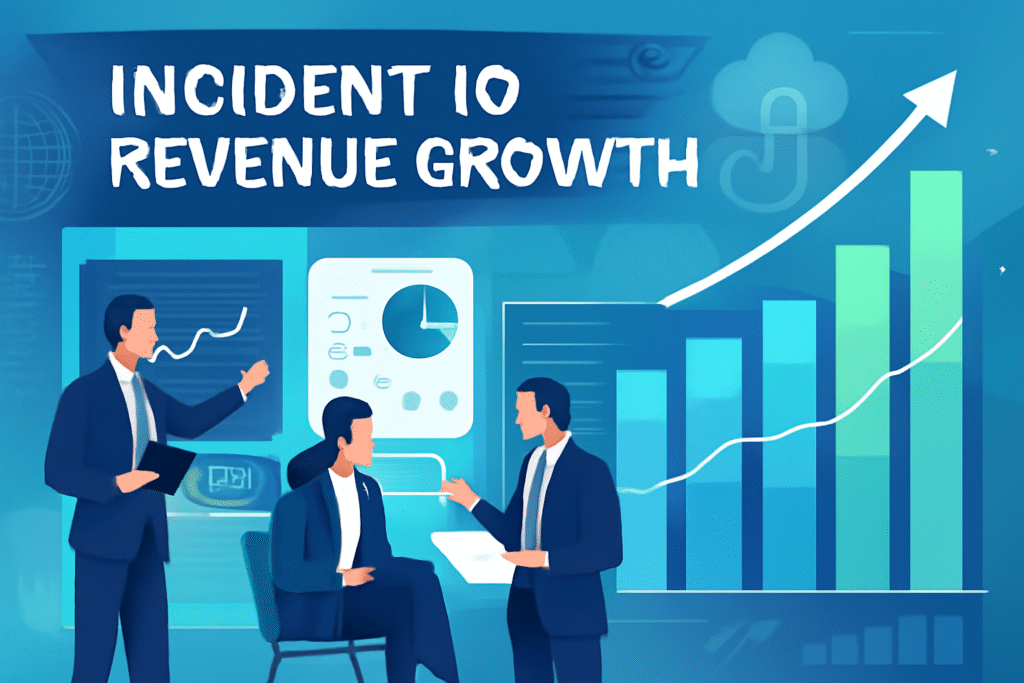 INCIDENT IO
REVENUE GROWTH